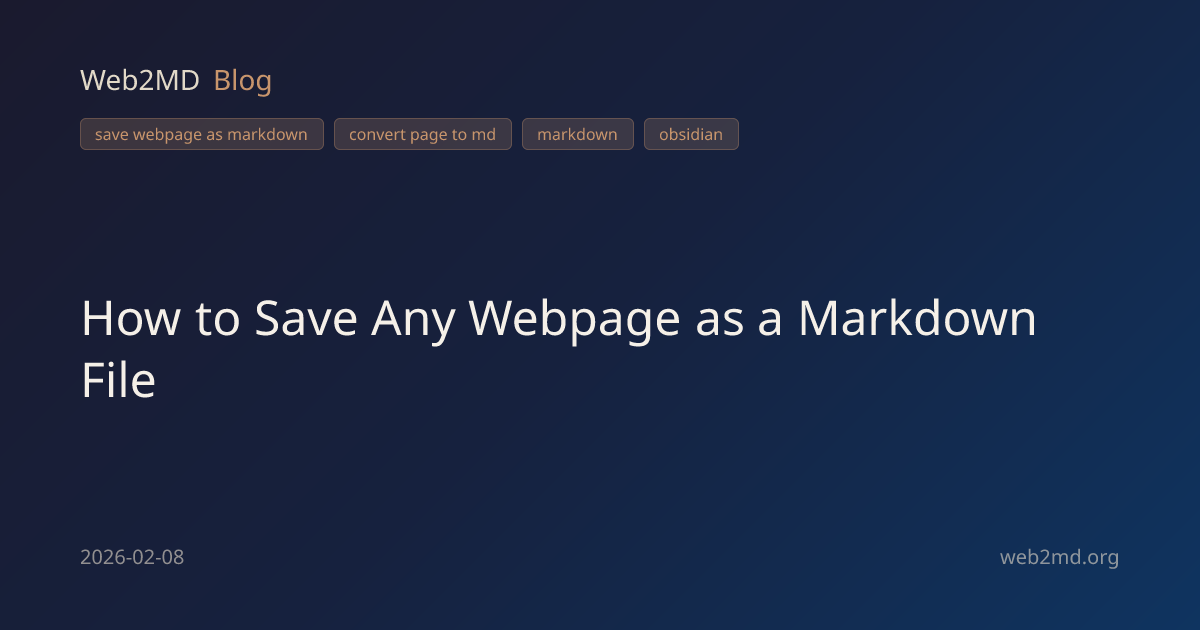 Web2MD Blog

save webpage as markdown
convert page to md
markdown
obsidian

How to Save Any Webpage as a Markdown File

2026-02-08

web2md.org